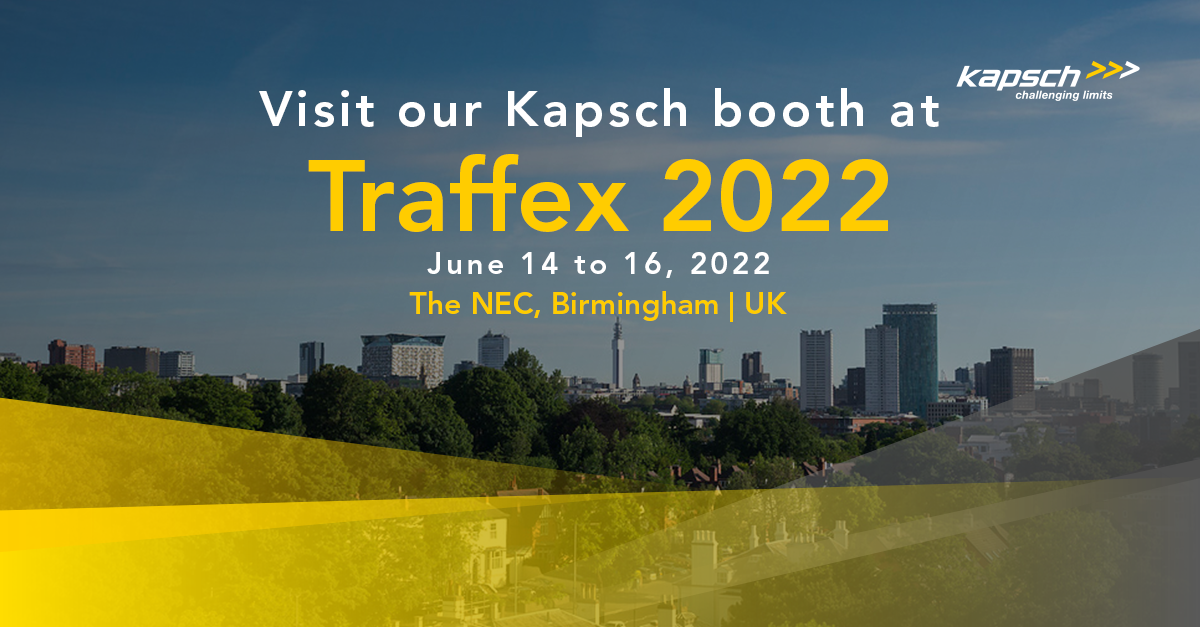 kapsch >>>
challenging limits

Visit our Kapsch booth at

Traffex 2022

June 14 to 16, 2022

The NEC, Birmingham | UK